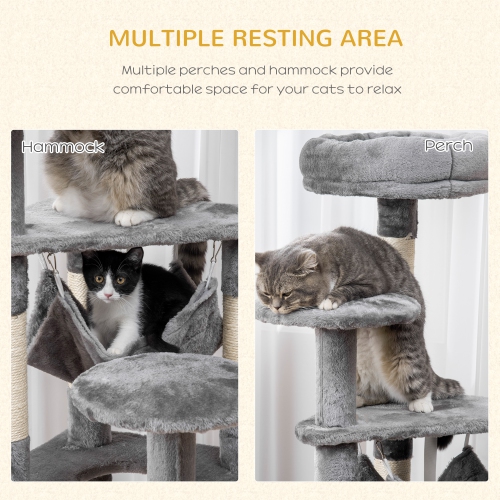 MULTIPLE RESTING AREA

Multiple perches and hammock provide comfortable space for your cats to relax

Hammock

Perch