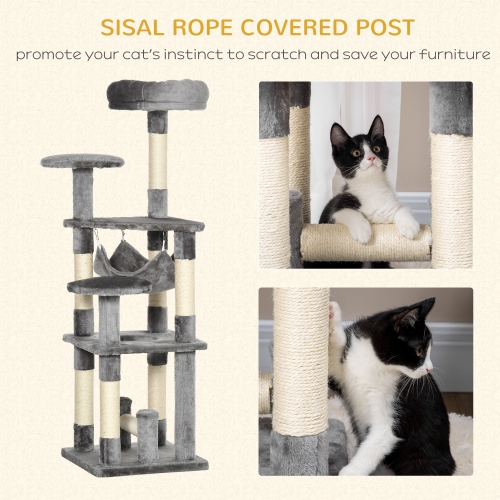 SISAL ROPE COVERED POST

promote your cat's instinct to scratch and save your furniture