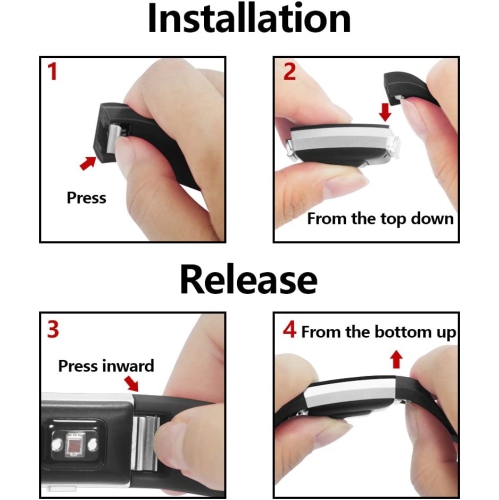 Installation

1

Press

2

From the top down

Release

3

Press inward

4 From the bottom up