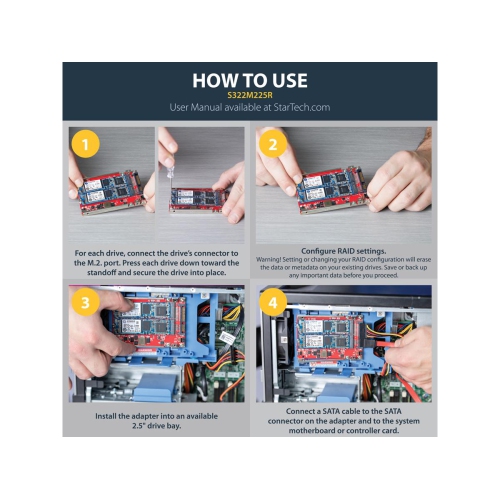 HOW TO USE
S322M225R
User Manual available at StarTech.com

1

For each drive, connect the drive's connector to the M.2. port. Press each drive down toward the standoff and secure the drive into place.

2

Configure RAID settings.
Warning! Setting or changing your RAID configuration will erase the data or metadata on your existing drives. Save or back up any important data before you proceed.

3

Install the adapter into an available 2.5" drive bay.

4

Connect a SATA cable to the SATA connector on the adapter and to the system motherboard or controller card.