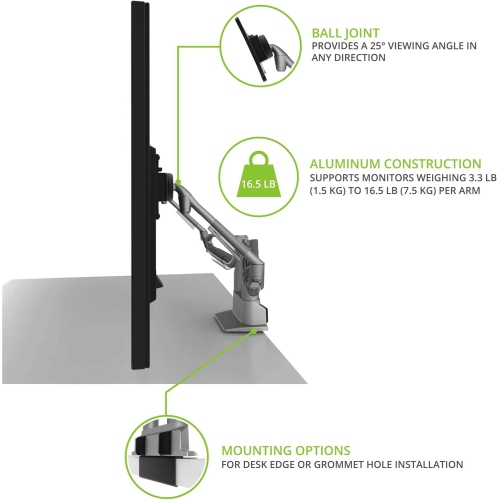 BALL JOINT
PROVIDES A 25° VIEWING ANGLE IN ANY DIRECTION

16.5 LB

ALUMINUM CONSTRUCTION
SUPPORTS MONITORS WEIGHING 3.3 LB (1.5 KG) TO 16.5 LB (7.5 KG) PER ARM

MOUNTING OPTIONS
FOR DESK EDGE OR GROMMET HOLE INSTALLATION