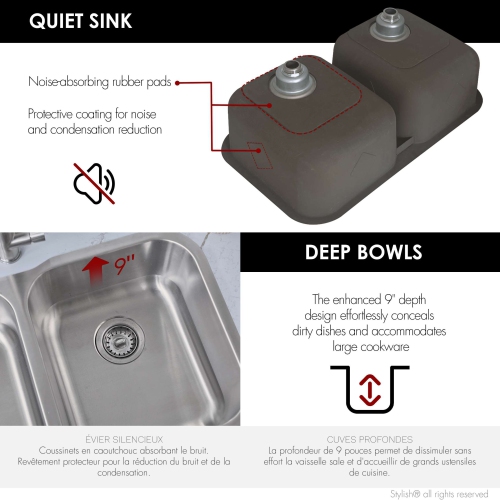 QUIET SINK

Noise-absorbing rubber pads

Protective coating for noise and condensation reduction

9"

DEEP BOWLS

The enhanced 9" depth design effortlessly conceals dirty dishes and accommodates large cookware

ÉVIER SILENCIEUX
Coussinets en caoutchouc absorbant le bruit. Revêtement protecteur pour la réduction du bruit et de la condensation.

CUVES PROFONDES
La profondeur de 9 pouces permet de dissimuler sans effort la vaisselle sale et d'accueillir de grands ustensiles de cuisine.

Stylish® all rights reserved