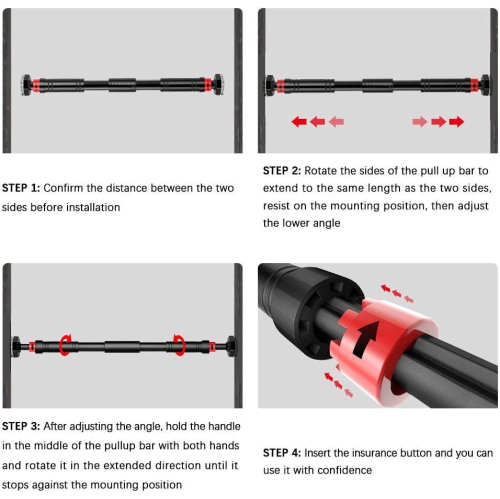 STEP 1: Confirm the distance between the two sides before installation

STEP 2: Rotate the sides of the pull up bar to extend to the same length as the two sides, resist on the mounting position, then adjust the lower angle

STEP 3: After adjusting the angle, hold the handle in the middle of the pullup bar with both hands and rotate it in the extended direction until it stops against the mounting position

STEP 4: Insert the insurance button and you can use it with confidence