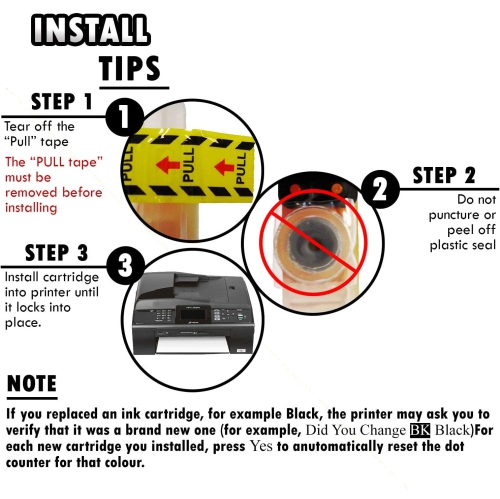 INSTALL TIPS

STEP 1

1

Tear off the "Pull" tape

The "PULL tape" must be removed before installing

PULL PULL PULL

STEP 2

2

Do not puncture or peel off plastic seal

STEP 3

3

Install cartridge into printer until it locks into place.

NOTE

If you replaced an ink cartridge, for example Black, the printer may ask you to verify that it was a brand new one (for example, Did You Change BK Black)For each new cartridge you installed, press Yes to anutomatically reset the dot counter for that colour.