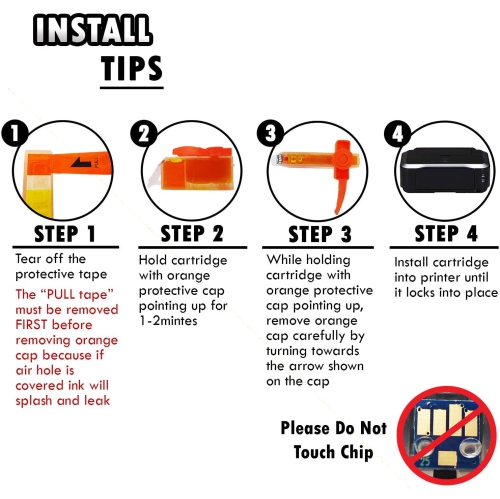 INSTALL
TIPS

1
PULL

STEP 1

Tear off the protective tape

The "PULL tape" must be removed FIRST before removing orange cap because if air hole is covered ink will splash and leak

2

STEP 2

Hold cartridge with orange protective cap pointing up for 1-2mintes

3

STEP 3

While holding cartridge with orange protective cap pointing up, remove orange cap carefully by turning towards the arrow shown on the cap

4

STEP 4

Install cartridge into printer until it locks into place

Please Do Not Touch Chip

25