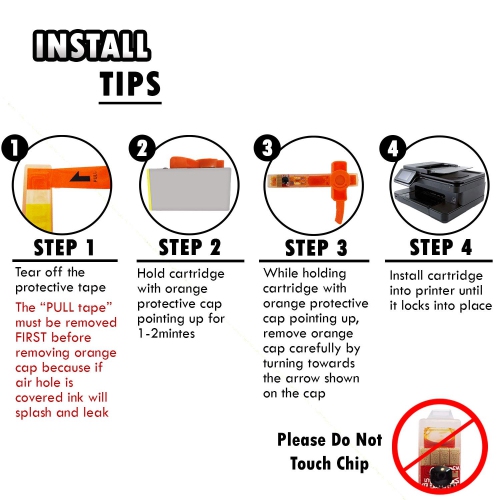 INSTALL
TIPS

1
PULL

STEP 1
Tear off the protective tape
The "PULL tape" must be removed FIRST before removing orange cap because if air hole is covered ink will splash and leak

2

STEP 2
Hold cartridge with orange protective cap pointing up for 1-2mintes

3

STEP 3
While holding cartridge with orange protective cap pointing up, remove orange cap carefully by turning towards the arrow shown on the cap

4

STEP 4
Install cartridge into printer until it locks into place

Please Do Not Touch Chip