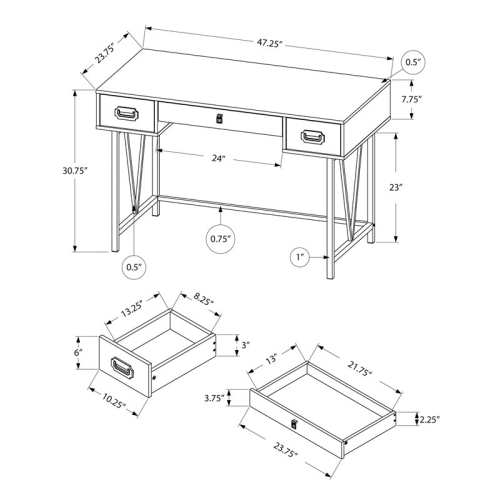 23.75"
47.25"
0.5"
7.75"
30.75"
24"
23"
0.75"
0.5"
1"
13.25"
8.25"
6"
3"
10.25"
13"
21.75"
3.75"
2.25"
23.75"