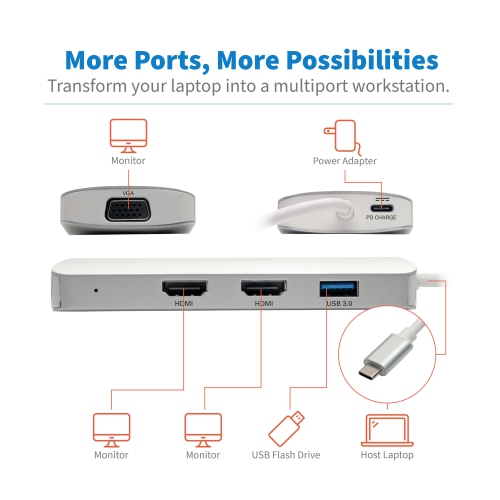 More Ports, More Possibilities

Transform your laptop into a multiport workstation.

Monitor

Power Adapter

VGA

PD CHARGE

HDMI

HDMI

USB 3.0

Monitor

Monitor

USB Flash Drive

Host Laptop