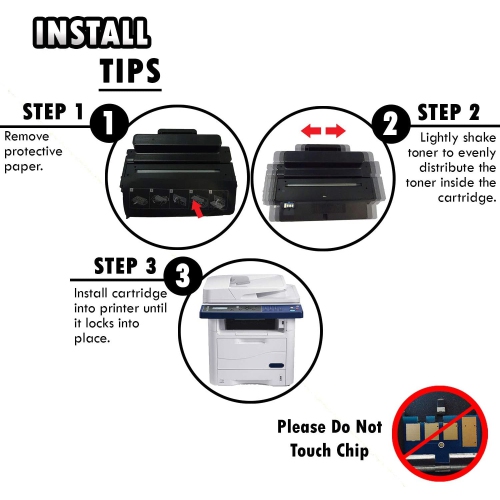 INSTALL TIPS

STEP 1
1
Remove protective paper.

2
STEP 2
Lightly shake toner to evenly distribute the toner inside the cartridge.

STEP 3
3
Install cartridge into printer until it locks into place.

Please Do Not Touch Chip