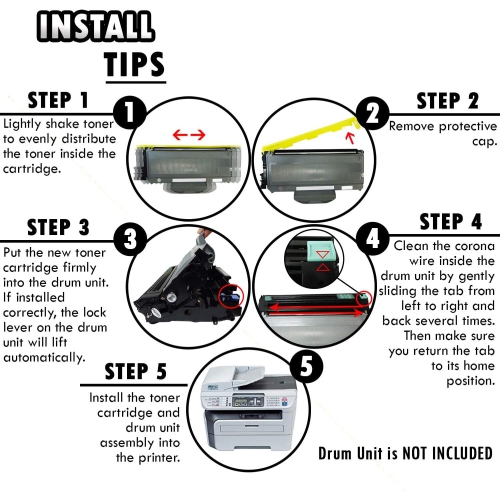 INSTALL TIPS

STEP 1

1

Lightly shake toner to evenly distribute the toner inside the cartridge.

STEP 2

2

Remove protective cap.

STEP 3

3

Put the new toner cartridge firmly into the drum unit. If installed correctly, the lock lever on the drum unit will lift automatically.

STEP 4

4

Clean the corona wire inside the drum unit by gently sliding the tab from left to right and back several times. Then make sure you return the tab to its home position.

STEP 5

5

Install the toner cartridge and drum unit assembly into the printer.

Drum Unit is NOT INCLUDED