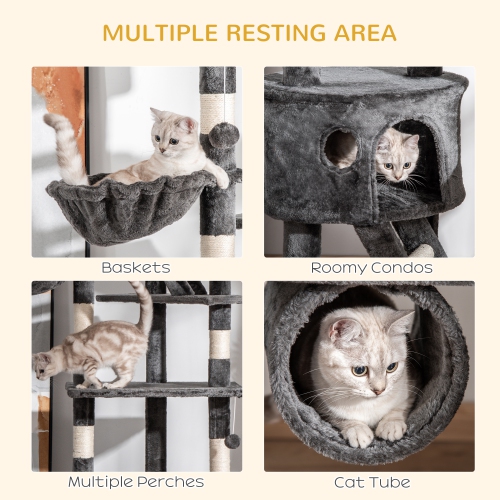 MULTIPLE RESTING AREA

Baskets

Roomy Condos

Multiple Perches

Cat Tube