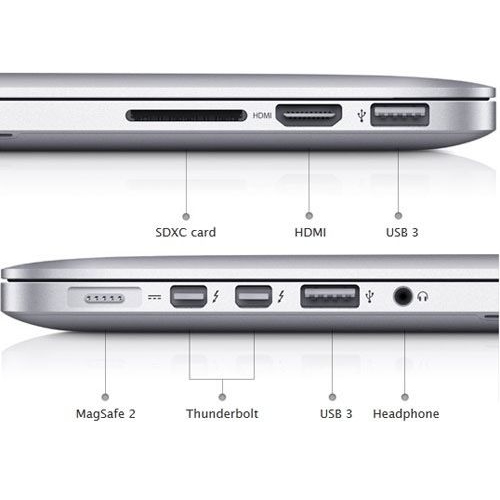 HDMI

SDXC card

HDMI

USB 3

MagSafe 2

Thunderbolt

USB 3

Headphone