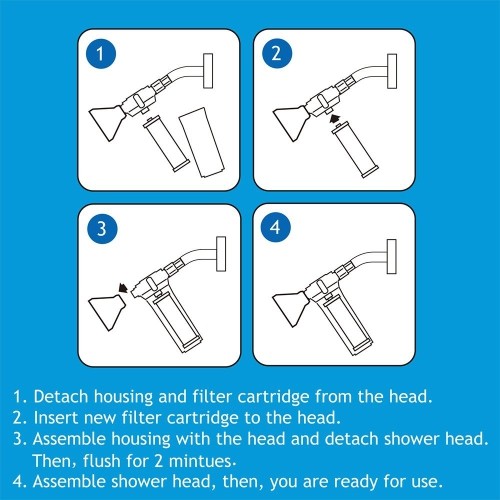 1

2

3

4

1. Detach housing and filter cartridge from the head.
2. Insert new filter cartridge to the head.
3. Assemble housing with the head and detach shower head. Then, flush for 2 mintues.
4. Assemble shower head, then, you are ready for use.