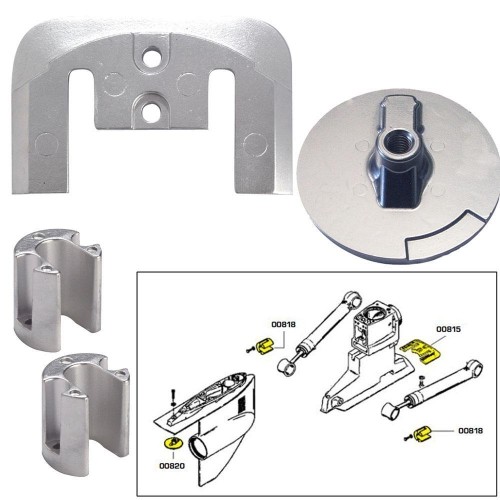 00818
00815
00818
00820