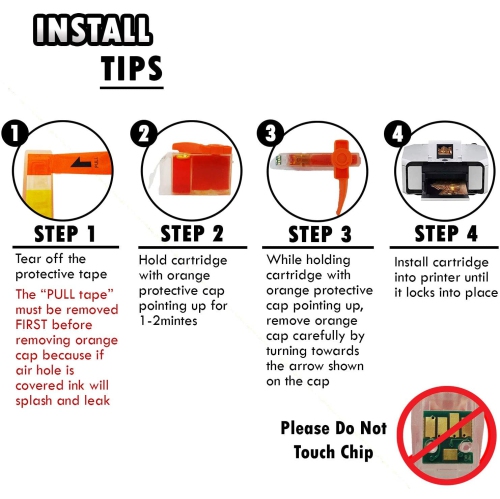 INSTALL
TIPS

1
PULL

STEP 1
Tear off the protective tape
The "PULL tape" must be removed FIRST before removing orange cap because if air hole is covered ink will splash and leak

2
STEP 2
Hold cartridge with orange protective cap pointing up for 1-2mintes

3
STEP 3
While holding cartridge with orange protective cap pointing up, remove orange cap carefully by turning towards the arrow shown on the cap

4
STEP 4
Install cartridge into printer until it locks into place

Please Do Not Touch Chip