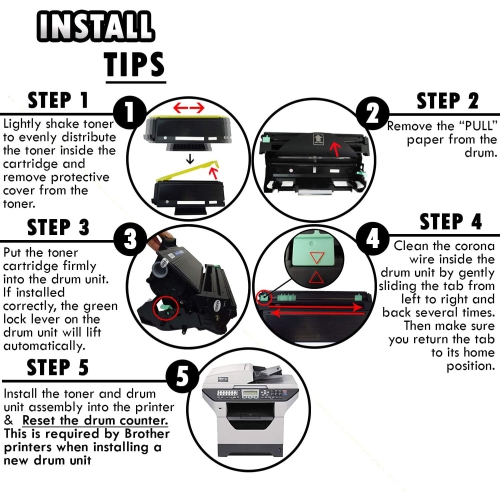 INSTALL TIPS

STEP 1

1

Lightly shake toner to evenly distribute the toner inside the cartridge and remove protective cover from the toner.

STEP 2

2

Remove the "PULL" paper from the drum.

STEP 3

3

Put the toner cartridge firmly into the drum unit. If installed correctly, the green lock lever on the drum unit will lift automatically.

STEP 4

4

Clean the corona wire inside the drum unit by gently sliding the tab from left to right and back several times. Then make sure you return the tab to its home position.

STEP 5

5

Install the toner and drum unit assembly into the printer & Reset the drum counter. This is required by Brother printers when installing a new drum unit