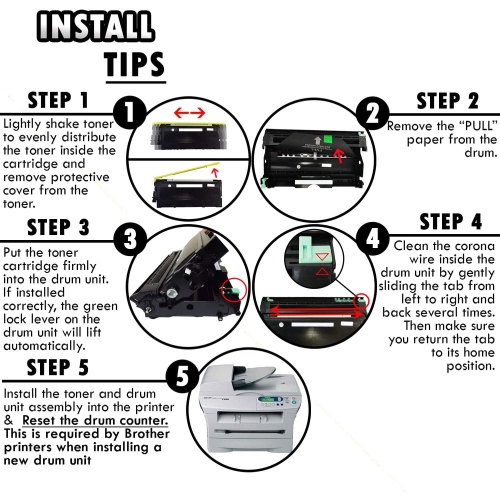 INSTALL TIPS

STEP 1

1

Lightly shake toner to evenly distribute the toner inside the cartridge and remove protective cover from the toner.

STEP 2

2

Remove the "PULL" paper from the drum.

STEP 3

3

Put the toner cartridge firmly into the drum unit. If installed correctly, the green lock lever on the drum unit will lift automatically.

STEP 4

4

Clean the corona wire inside the drum unit by gently sliding the tab from left to right and back several times. Then make sure you return the tab to its home position.

STEP 5

5

Install the toner and drum unit assembly into the printer & Reset the drum counter. This is required by Brother printers when installing a new drum unit