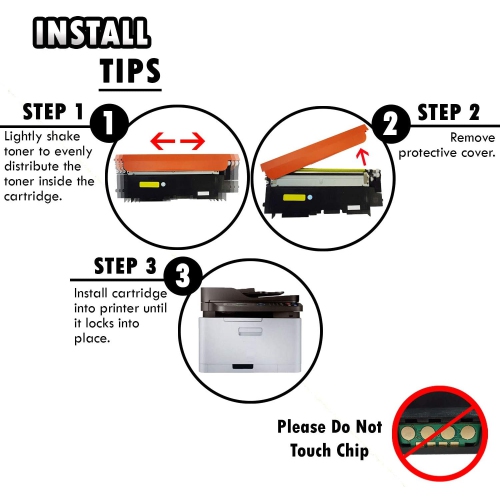 INSTALL TIPS

STEP 1

1

Lightly shake toner to evenly distribute the toner inside the cartridge.

2

STEP 2

Remove protective cover.

STEP 3

3

Install cartridge into printer until it locks into place.

Please Do Not Touch Chip