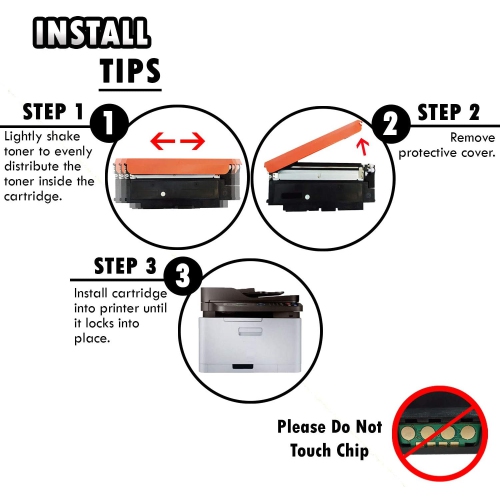 INSTALL TIPS

STEP 1

1

Lightly shake toner to evenly distribute the toner inside the cartridge.

2

STEP 2

Remove protective cover.

STEP 3

3

Install cartridge into printer until it locks into place.

Please Do Not Touch Chip