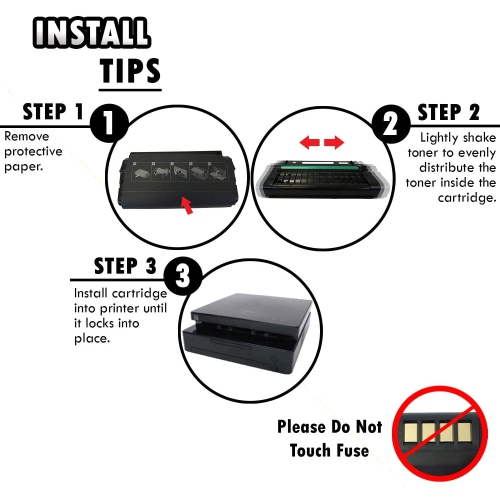 INSTALL
TIPS

STEP 1
1
Remove protective paper.

2
STEP 2
Lightly shake toner to evenly distribute the toner inside the cartridge.

STEP 3
3
Install cartridge into printer until it locks into place.

Please Do Not Touch Fuse