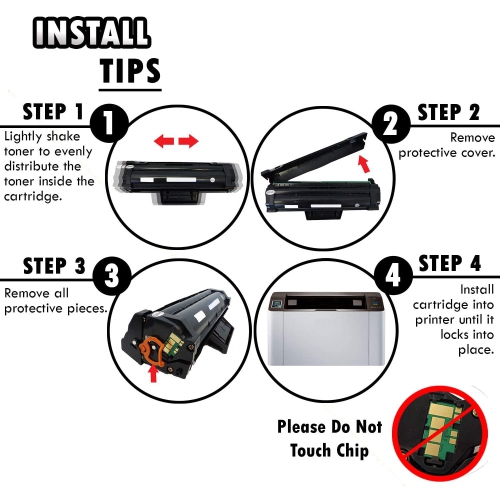 INSTALL
TIPS

STEP 1
1
Lightly shake toner to evenly distribute the toner inside the cartridge.

2
STEP 2
Remove protective cover.

STEP 3
3
Remove all protective pieces.

4
STEP 4
Install cartridge into printer until it locks into place.

Please Do Not Touch Chip