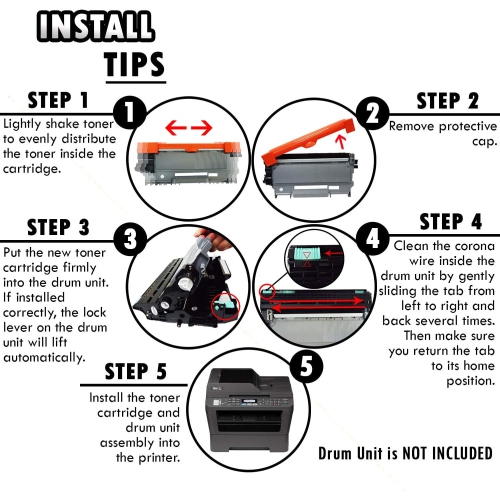 INSTALL TIPS

STEP 1
1
Lightly shake toner to evenly distribute the toner inside the cartridge.

STEP 2
2
Remove protective cap.

STEP 3
3
Put the new toner cartridge firmly into the drum unit. If installed correctly, the lock lever on the drum unit will lift automatically.

STEP 4
4
Clean the corona wire inside the drum unit by gently sliding the tab from left to right and back several times. Then make sure you return the tab to its home position.

STEP 5
5
Install the toner cartridge and drum unit assembly into the printer.

Drum Unit is NOT INCLUDED