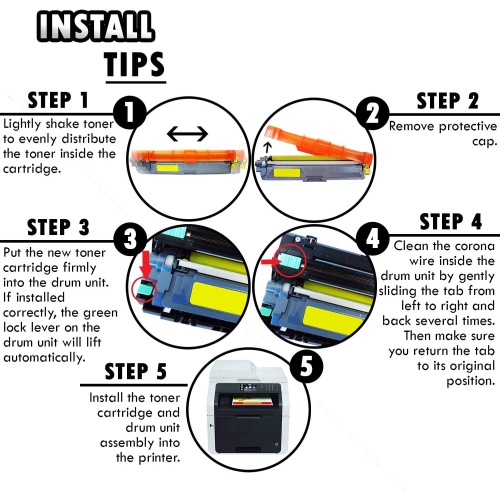 INSTALL TIPS

STEP 1

1

Lightly shake toner to evenly distribute the toner inside the cartridge.

STEP 2

2

Remove protective cap.

STEP 3

3

Put the new toner cartridge firmly into the drum unit. If installed correctly, the green lock lever on the drum unit will lift automatically.

STEP 4

4

Clean the corona wire inside the drum unit by gently sliding the tab from left to right and back several times. Then make sure you return the tab to its original position.

STEP 5

5

Install the toner cartridge and drum unit assembly into the printer.