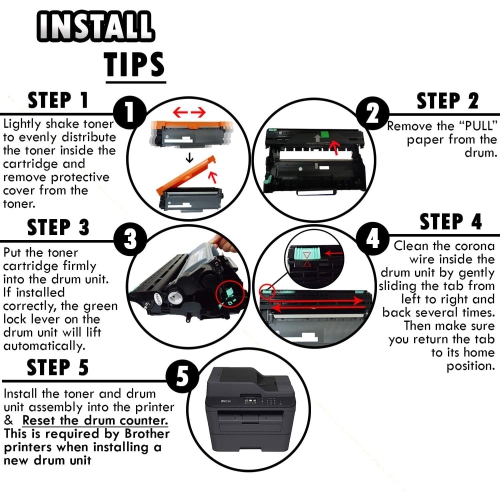 INSTALL TIPS

STEP 1

1

Lightly shake toner to evenly distribute the toner inside the cartridge and remove protective cover from the toner.

STEP 2

2

Remove the "PULL" paper from the drum.

STEP 3

3

Put the toner cartridge firmly into the drum unit. If installed correctly, the green lock lever on the drum unit will lift automatically.

STEP 4

4

Clean the corona wire inside the drum unit by gently sliding the tab from left to right and back several times. Then make sure you return the tab to its home position.

STEP 5

5

Install the toner and drum unit assembly into the printer & Reset the drum counter. This is required by Brother printers when installing a new drum unit