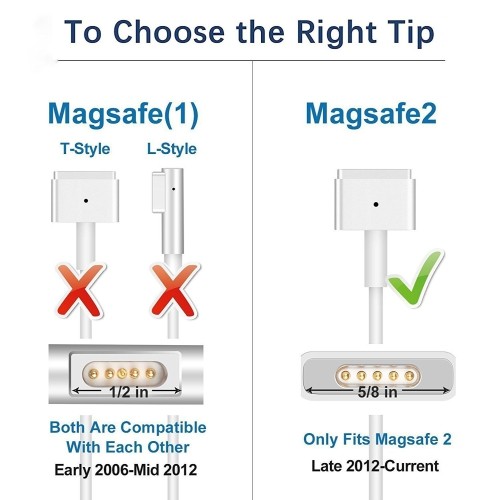 To Choose the Right Tip

Magsafe(1)

T-Style L-Style

1/2 in

Both Are Compatible With Each Other

Early 2006-Mid 2012

Magsafe2

5/8 in

Only Fits Magsafe 2

Late 2012-Current