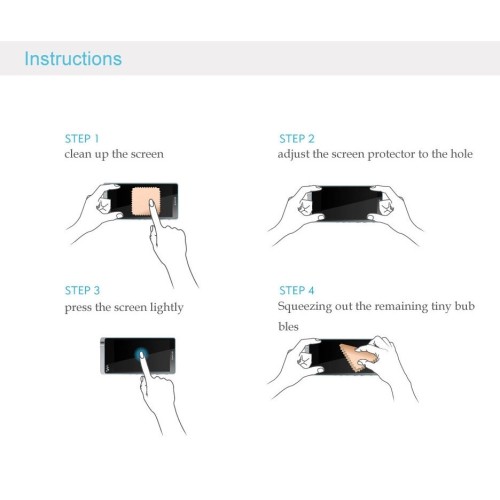 Instructions

STEP 1
clean up the screen

STEP 2
adjust the screen protector to the hole

STEP 3
press the screen lightly

STEP 4
Squeezing out the remaining tiny bub bles