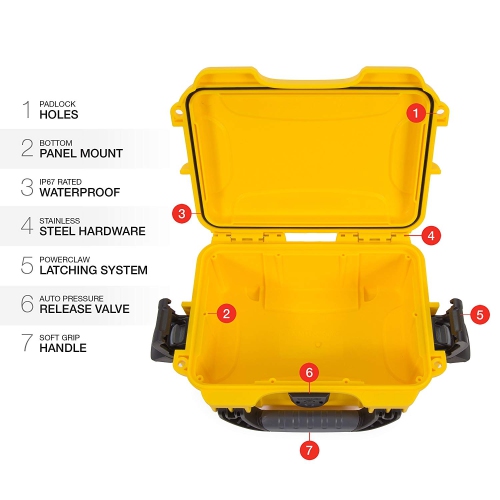 1 PADLOCK
HOLES

2 BOTTOM
PANEL MOUNT

3 IP67 RATED
WATERPROOF

4 STAINLESS
STEEL HARDWARE

5 POWERCLAW
LATCHING SYSTEM

6 AUTO PRESSURE
RELEASE VALVE

7 SOFT GRIP
HANDLE

1
3
4
2
5
6
7