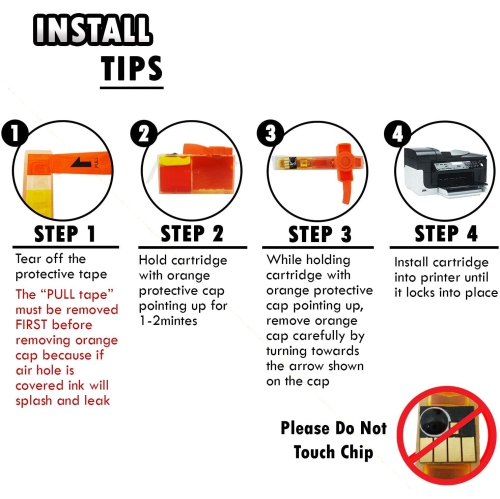 INSTALL TIPS

1

PULL

STEP 1

Tear off the protective tape

The “PULL tape” must be removed FIRST before removing orange cap because if air hole is covered ink will splash and leak

2

STEP 2

Hold cartridge with orange protective cap pointing up for 1-2mintes

3

STEP 3

While holding cartridge with orange protective cap pointing up, remove orange cap carefully by turning towards the arrow shown on the cap

4

STEP 4

Install cartridge into printer until it locks into place

Please Do Not Touch Chip