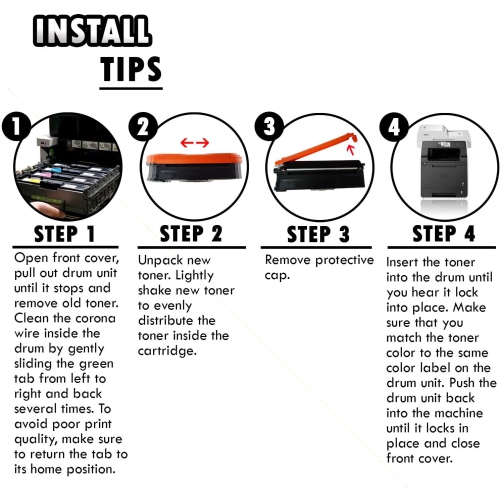 INSTALL TIPS

1
STEP 1
Open front cover, pull out drum unit until it stops and remove old toner. Clean the corona wire inside the drum by gently sliding the green tab from left to right and back several times. To avoid poor print quality, make sure to return the tab to its home position.

2
STEP 2
Unpack new toner. Lightly shake new toner to evenly distribute the toner inside the cartridge.

3
STEP 3
Remove protective cap.

4
STEP 4
Insert the toner into the drum until you hear it lock into place. Make sure that you match the toner color to the same color label on the drum unit. Push the drum unit back into the machine until it locks in place and close front cover.