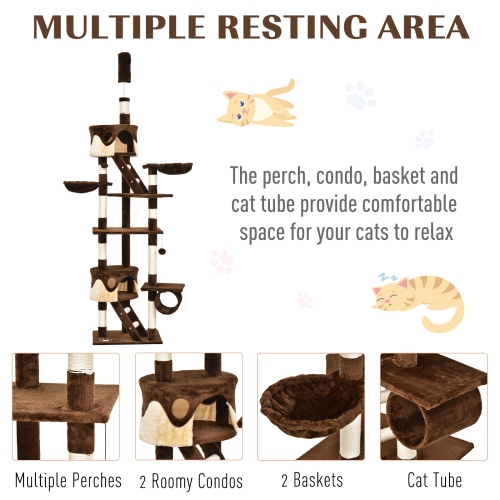 MULTIPLE RESTING AREA

The perch, condo, basket and cat tube provide comfortable space for your cats to relax

Multiple Perches

2 Roomy Condos

2 Baskets

Cat Tube