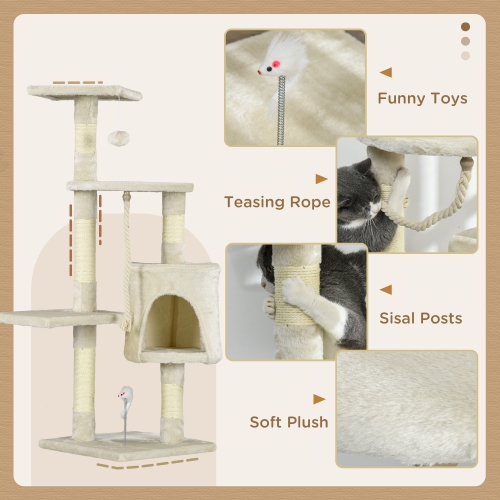 Funny Toys

Teasing Rope

Sisal Posts

Soft Plush