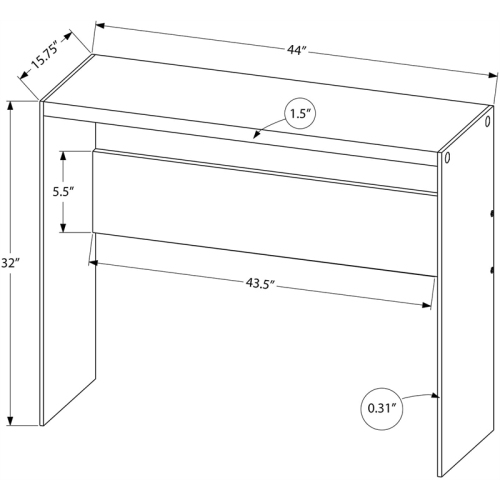 15.75″
44″
1.5″
5.5″
32″
43.5″
0.31″