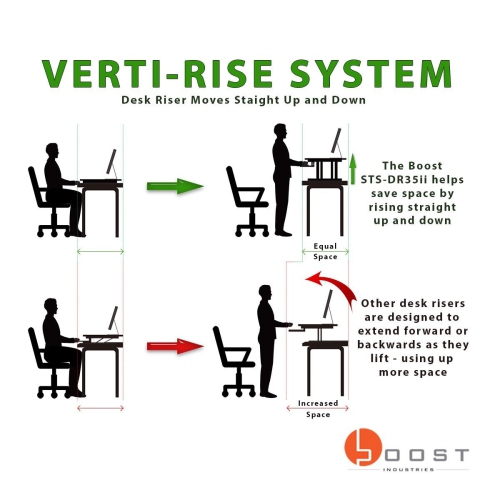 VERTI-RISE SYSTEM
Desk Riser Moves Staight Up and Down

The Boost STS-DR35ii helps save space by rising straight up and down

Equal Space

Other desk risers are designed to extend forward or backwards as they lift - using up more space

Increased Space

BOOST
INDUSTRIES