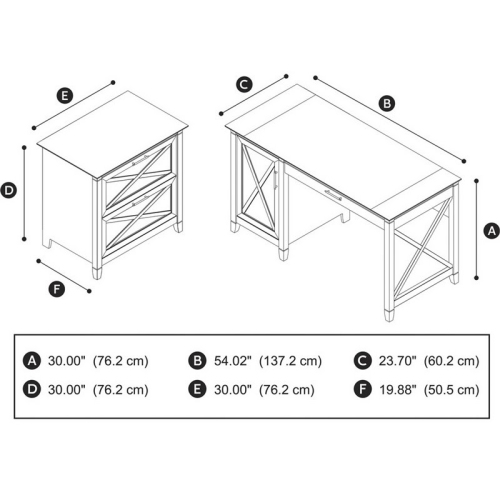 E

C

B

D

A

F

A 30.00" (76.2 cm)
B 54.02" (137.2 cm)
C 23.70" (60.2 cm)
D 30.00" (76.2 cm)
E 30.00" (76.2 cm)
F 19.88" (50.5 cm)