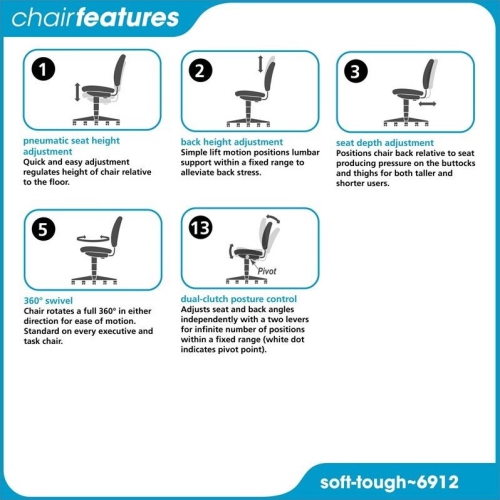 chairfeatures

1

pneumatic seat height adjustment
Quick and easy adjustment regulates height of chair relative to the floor.

2

back height adjustment
Simple lift motion positions lumbar support within a fixed range to alleviate back stress.

3

seat depth adjustment
Positions chair back relative to seat producing pressure on the buttocks and thighs for both taller and shorter users.

5

360° swivel
Chair rotates a full 360° in either direction for ease of motion. Standard on every executive and task chair.

13

Pivot

dual-clutch posture control
Adjusts seat and back angles independently with a two levers for infinite number of positions within a fixed range (white dot indicates pivot point).

soft-tough~6912