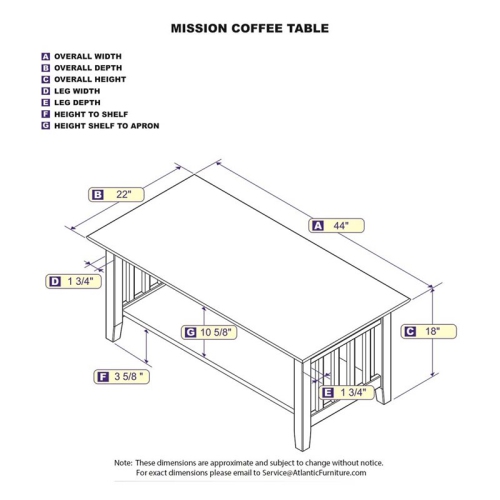 MISSION COFFEE TABLE

A OVERALL WIDTH
B OVERALL DEPTH
C OVERALL HEIGHT
D LEG WIDTH
E LEG DEPTH
F HEIGHT TO SHELF
G HEIGHT SHELF TO APRON

B 22"

A 44"

D 1 3/4"

G 10 5/8"

C 18"

F 3 5/8 "

E 1 3/4"

Note: These dimensions are approximate and subject to change without notice.
For exact dimensions please email to Service@AtlanticFurniture.com