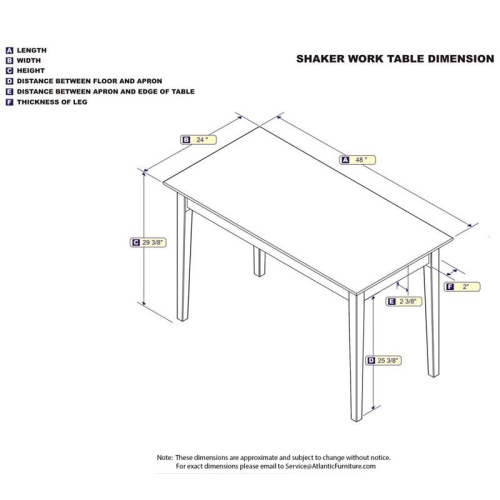 A LENGTH
B WIDTH
C HEIGHT
D DISTANCE BETWEEN FLOOR AND APRON
E DISTANCE BETWEEN APRON AND EDGE OF TABLE
F THICKNESS OF LEG

SHAKER WORK TABLE DIMENSION

B 24 "

A 48 "

C 29 3/8"

F 2"

E 2 3/8"

D 25 3/8"

Note: These dimensions are approximate and subject to change without notice.
For exact dimensions please email to Service@AtlanticFurniture.com