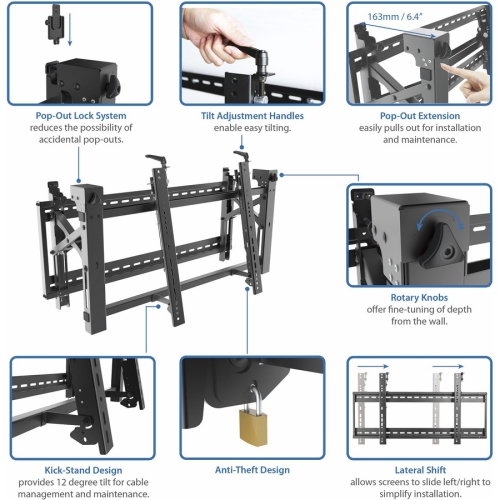 163mm / 6.4"

Pop-Out Lock System
reduces the possibility of accidental pop-outs.

Tilt Adjustment Handles
enable easy tilting.

Pop-Out Extension
easily pulls out for installation and maintenance.

Rotary Knobs
offer fine-tuning of depth from the wall.

Kick-Stand Design
provides 12 degree tilt for cable management and maintenance.

Anti-Theft Design

Lateral Shift
allows screens to slide left/right to simplify installation.