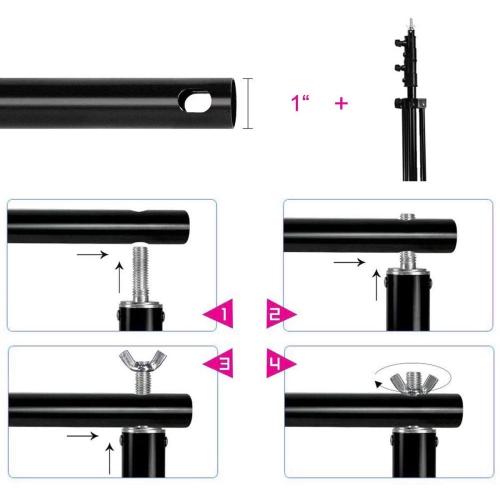 1“ +

1

2

3

4