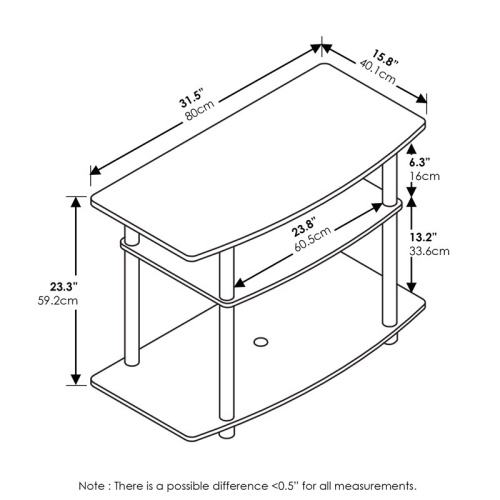 31.5"
80cm

15.8"
40.1cm

6.3"
16cm

23.8"
60.5cm

13.2"
33.6cm

23.3"
59.2cm

Note : There is a possible difference <0.5" for all measurements.