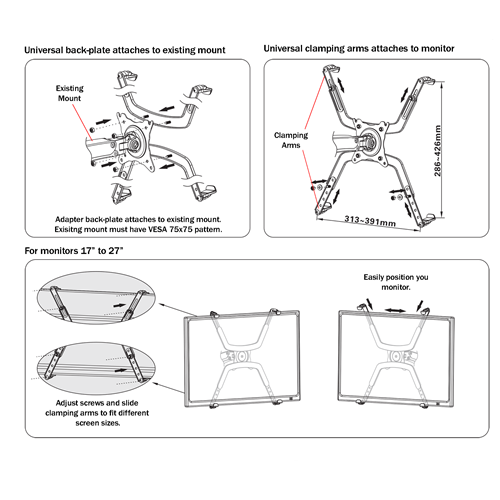 Universal back-plate attaches to existing mount

Existing Mount

Adapter back-plate attaches to existing mount. Exisitng mount must have VESA 75x75 pattern.

Universal clamping arms attaches to monitor

Clamping Arms

286~426mm

313~391mm

For monitors 17" to 27"

Adjust screws and slide clamping arms to fit different screen sizes.

Easily position you monitor.