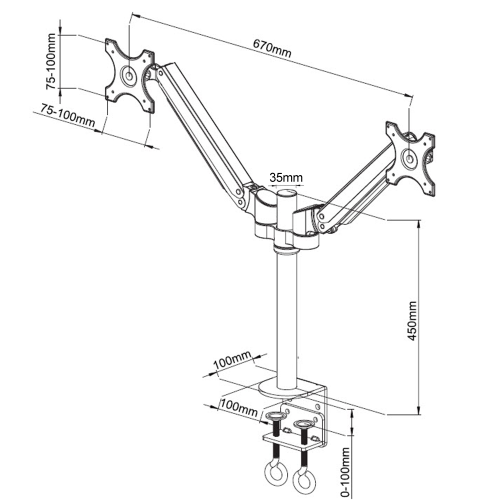 75-100mm
75-100mm
670mm
35mm
450mm
100mm
100mm
0-100mm