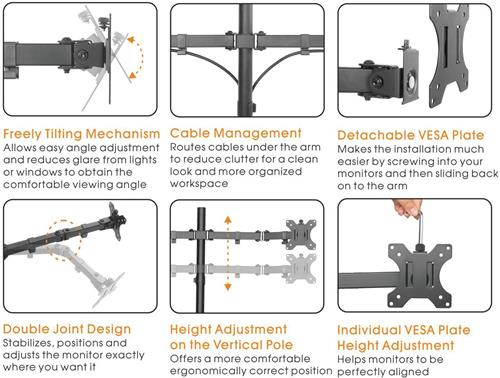 Freely Tilting Mechanism
Allows easy angle adjustment and reduces glare from lights or windows to obtain the comfortable viewing angle

Cable Management
Routes cables under the arm to reduce clutter for a clean look and more organized workspace

Detachable VESA Plate
Makes the installation much easier by screwing into your monitors and then sliding back on to the arm

Double Joint Design
Stabilizes, positions and adjusts the monitor exactly where you want it

Height Adjustment on the Vertical Pole
Offers a more comfortable ergonomically correct position

Individual VESA Plate Height Adjustment
Helps monitors to be perfectly aligned