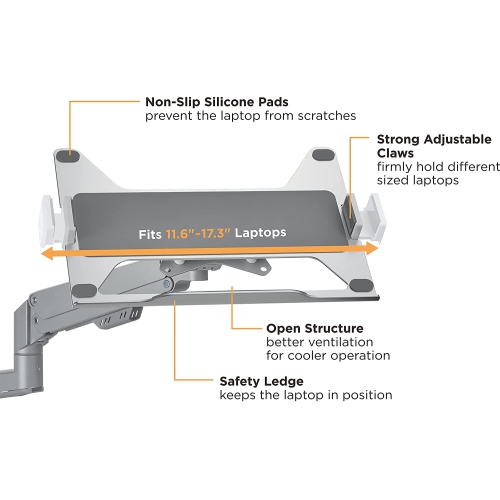 Non-Slip Silicone Pads
prevent the laptop from scratches

Strong Adjustable Claws
firmly hold different sized laptops

Fits 11.6"~17.3" Laptops

Open Structure
better ventilation for cooler operation

Safety Ledge
keeps the laptop in position