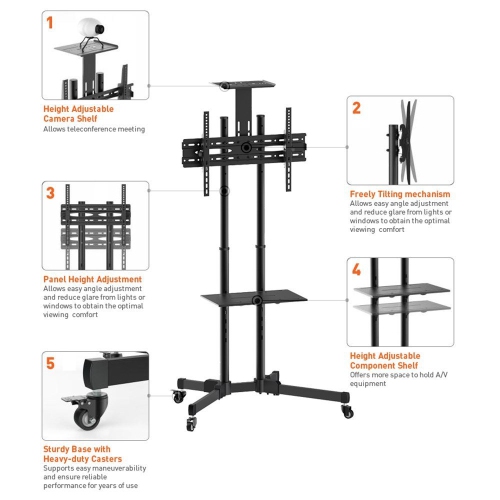 1

Height Adjustable Camera Shelf
Allows teleconference meeting

2

Freely Tilting mechanism
Allows easy angle adjustment and reduce glare from lights or windows to obtain the optimal viewing comfort

3

Panel Height Adjustment
Allows easy angle adjustment and reduce glare from lights or windows to obtain the optimal viewing comfort

4

Height Adjustable Component Shelf
Offers more space to hold A/V equipment

5

Sturdy Base with Heavy-duty Casters
Supports easy maneuverability and ensure reliable performance for years of use