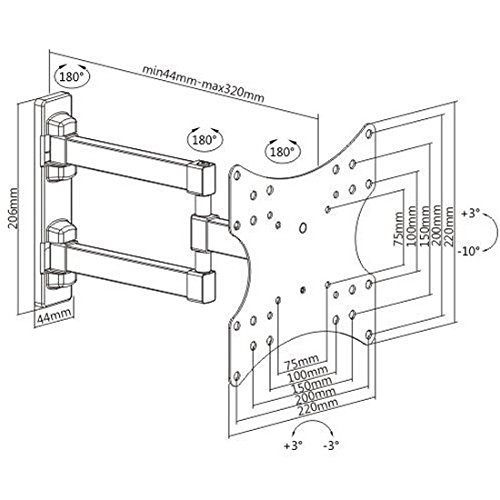 180°

min44mm-max320mm

180°

180°

206mm

44mm

75mm
100mm
150mm
200mm
220mm

+3°

-10°

75mm
100mm
150mm
200mm
220mm

+3°

-3°